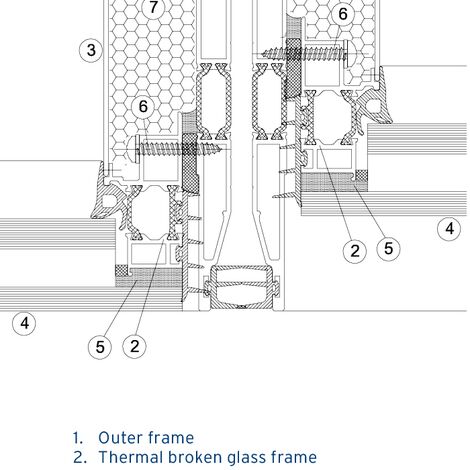 7
6
3
6
4
2
5
4
5
2

1. Outer frame
2. Thermal broken glass frame